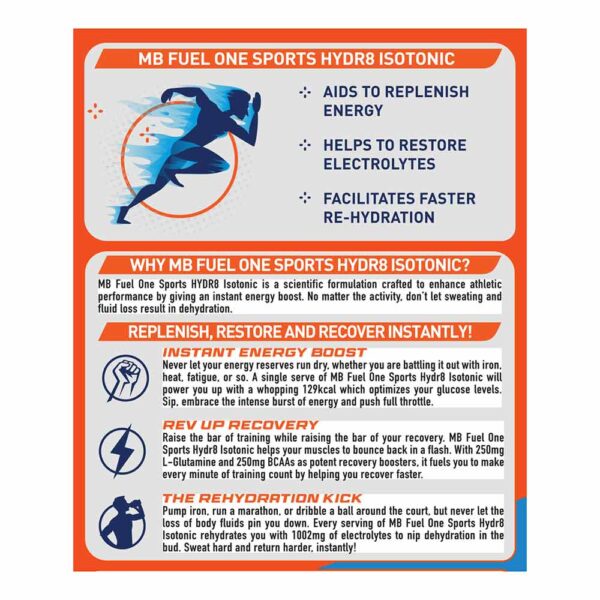 MB FUEL ONE SPORTS HYDR8 ISOTONIC

AIDS TO REPLENISH ENERGY

HELPS TO RESTORE ELECTROLYTES

FACILITATES FASTER RE-HYDRATION

WHY MB FUEL ONE SPORTS HYDR8 ISOTONIC?

MB Fuel One Sports HYDR8 Isotonic is a scientific formulation crafted to enhance athletic performance by giving an instant energy boost. No matter the activity, don't let sweating and fluid loss result in dehydration.

REPLENISH, RESTORE AND RECOVER INSTANTLY!

INSTANT ENERGY BOOST

Never let your energy reserves run dry, whether you are battling it out with iron, heat, fatigue, or so. A single serve of MB Fuel One Sports Hydr8 Isotonic will power you up with a whopping 129kcal which optimizes your glucose levels. Sip, embrace the intense burst of energy and push full throttle.

REV UP RECOVERY

Raise the bar of training while raising the bar of your recovery. MB Fuel One Sports Hydr8 Isotonic helps your muscles to bounce back in a flash. With 250mg L-Glutamine and 250mg BCAAs as potent recovery boosters, it fuels you to make every minute of training count by helping you recover faster.

THE REHYDRATION KICK

Pump iron, run a marathon, or dribble a ball around the court, but never let the loss of body fluids pin you down. Every serving of MB Fuel One Sports Hydr8 Isotonic rehydrates you with 1002mg of electrolytes to nip dehydration in the bud. Sweat hard and return harder, instantly!